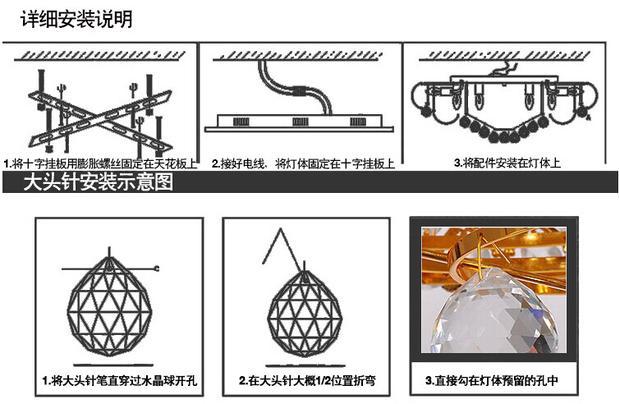 详细安装说明

1.将十字挂板用膨胀螺丝固定在天花板上

2.接好电线、将灯体固定在十字挂板上

3.将配件安装在灯体上

大头针安装示意图

1.将大头针笔直穿过水晶球开孔

2.在大头针大概1/2位置折弯

3.直接勾在灯体预留的孔中