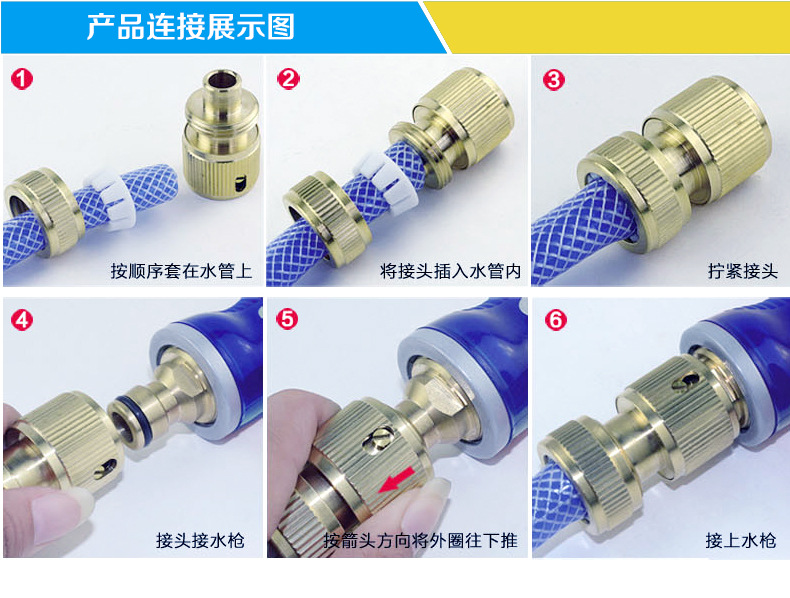 产品连接展示图

1
按顺序套在水管上

2
将接头插入水管内

3
拧紧接头

4
接头接水枪

5
按箭头方向将外圈往下推

6
接上水枪