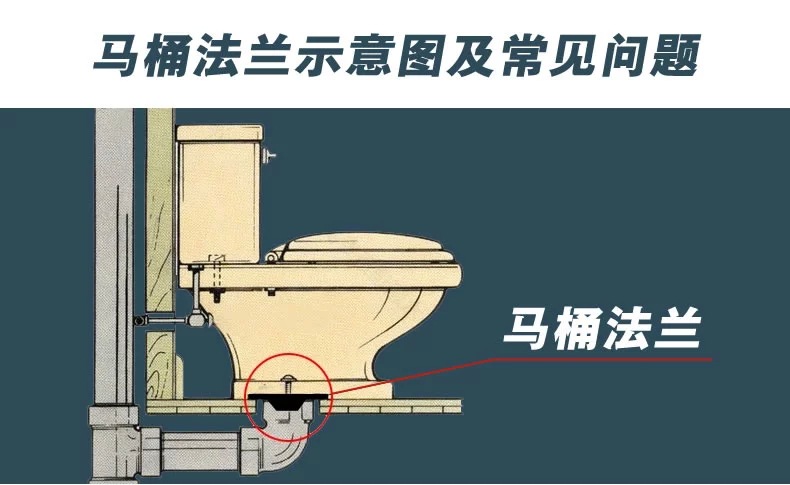 马桶法兰示意图及常见问题

马桶法兰