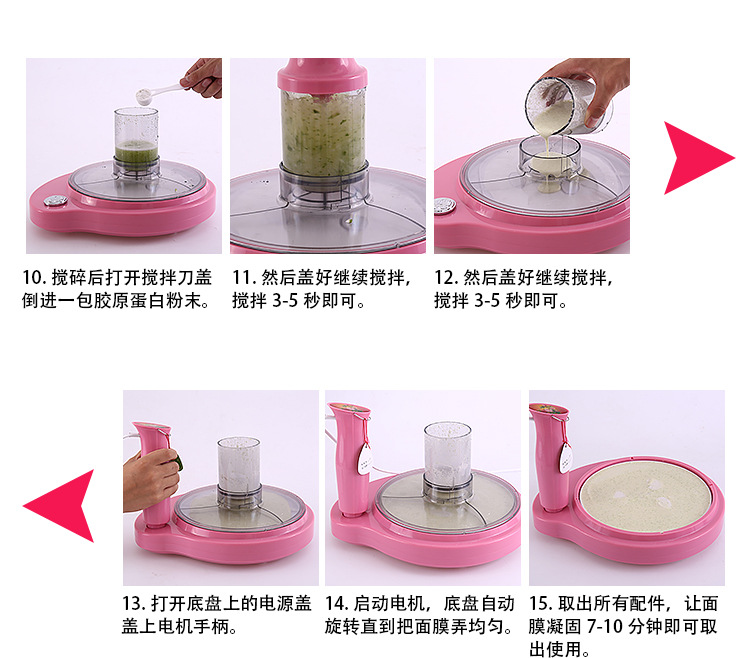 10. 搅碎后打开搅拌刀盖倒进一包胶原蛋白粉末。

11. 然后盖好继续搅拌，搅拌 3-5 秒即可。

12. 然后盖好继续搅拌，搅拌 3-5 秒即可。

13. 打开底盘上的电源盖盖上电机手柄。

14. 启动电机，底盘自动旋转直到把面膜弄均匀。

15. 取出所有配件，让面膜凝固 7-10 分钟即可取出使用。