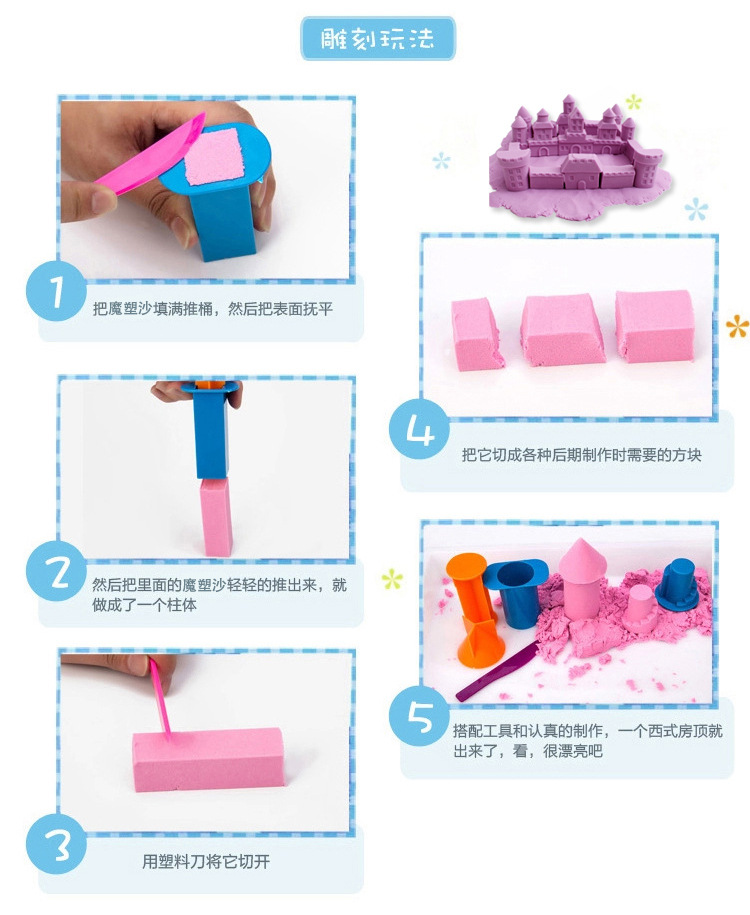 雕刻玩法

1
把魔塑沙填满推桶，然后把表面抚平

2
然后把里面的魔塑沙轻轻的推出来，就做成了一个柱体

3
用塑料刀将它切开

4
把它切成各种后期制作时需要的方块

5
搭配工具和认真的制作，一个西式房顶就出来了，看，很漂亮吧