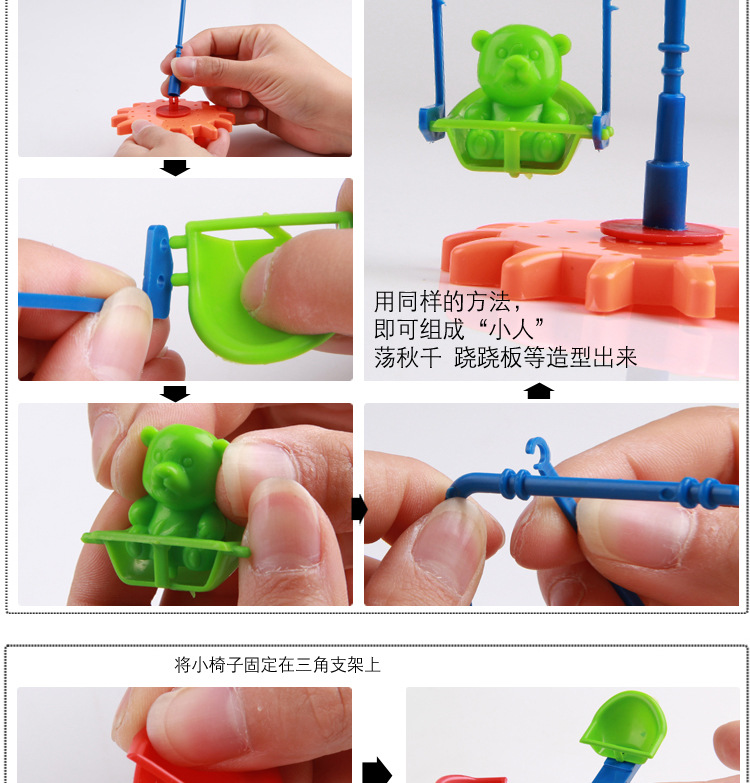 用同样的方法，
即可组成“小人”
荡秋千 跷跷板等造型出来

将小椅子固定在三角支架上