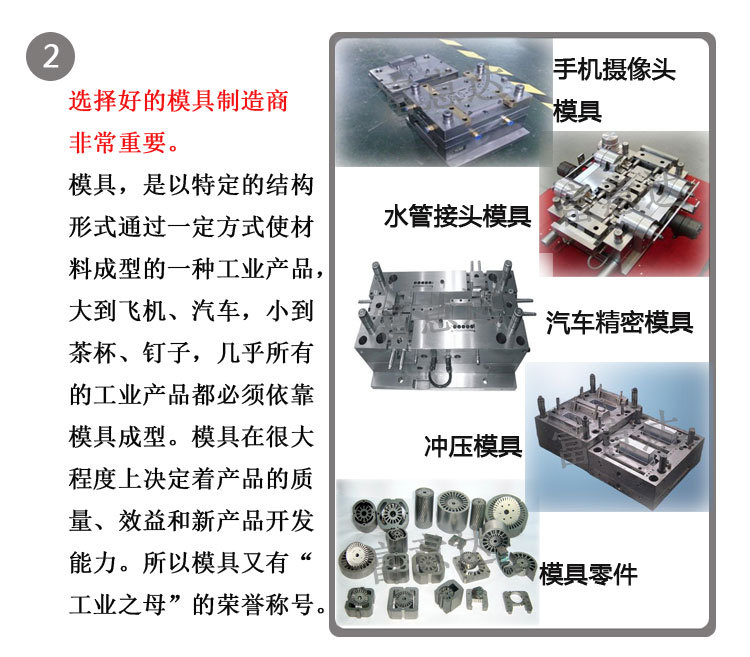 2

选择好的模具制造商非常重要。

模具，是以特定的结构形式通过一定方式使材料成型的一种工业产品，大到飞机、汽车，小到茶杯、钉子，几乎所有的工业产品都必须依靠模具成型。模具在很大程度上决定着产品的质量、效益和新产品开发能力。所以模具又有“工业之母”的荣誉称号。

手机摄像头模具

水管接头模具

汽车精密模具

冲压模具

模具零件