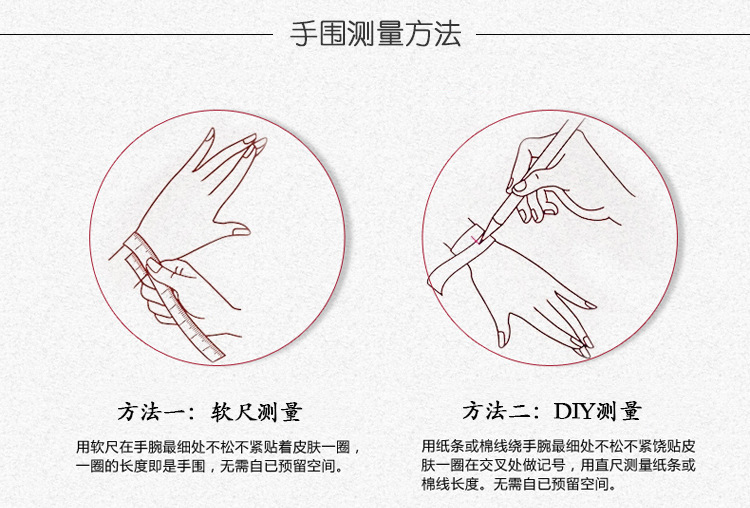 手围测量方法

方法一：软尺测量

用软尺在手腕最细处不松不紧贴着皮肤一圈，一圈的长度即是手围，无需自已预留空间。

方法二：DIY测量

用纸条或棉线绕手腕最细处不松不紧饶贴皮肤一圈在交叉处做记号，用直尺测量纸条或棉线长度。无需自已预留空间。