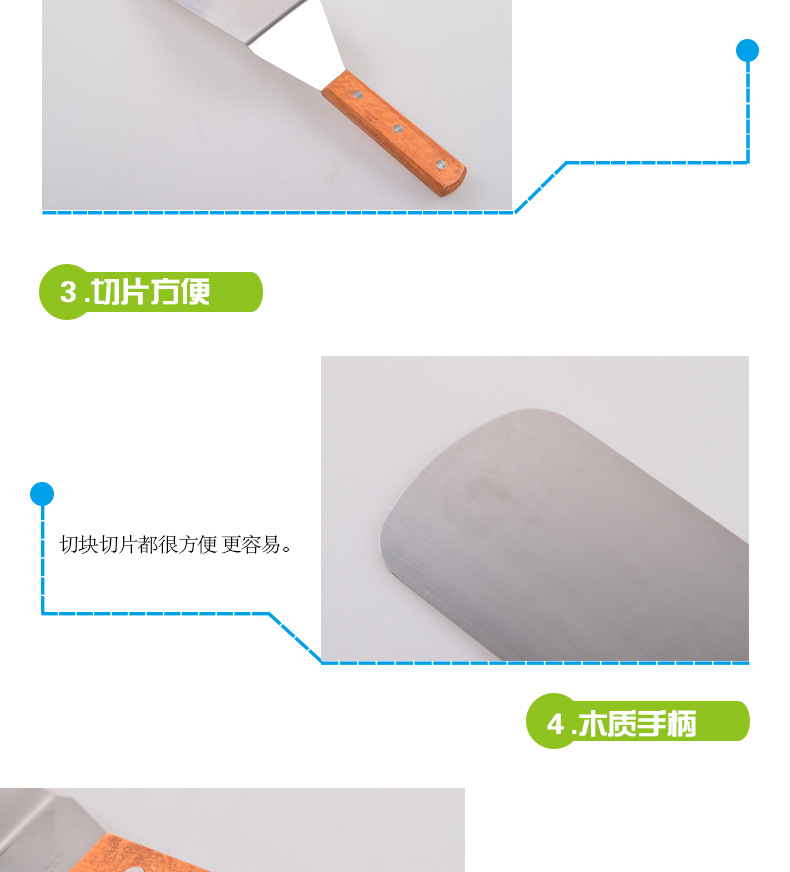 3.切片方便

切块切片都很方便 更容易。

4.木质手柄