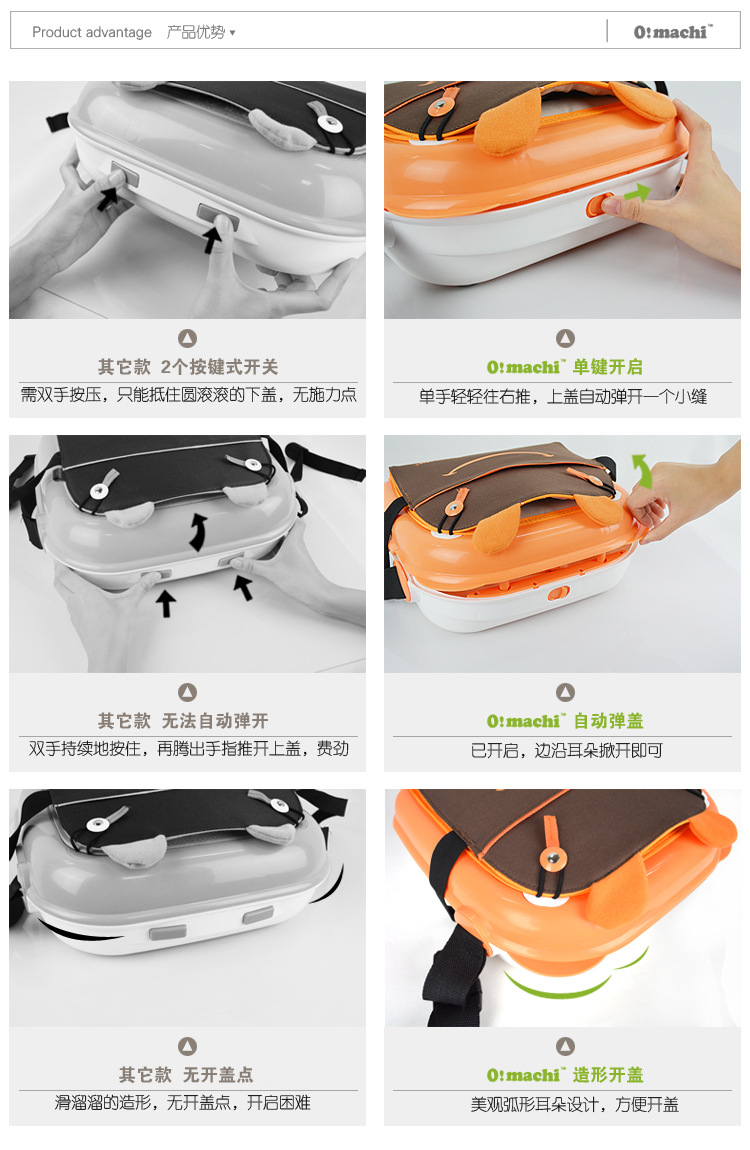 Product advantage 产品优势 ▾

O!machi™

其它款 2个按键式开关

需双手按压，只能抵住圆滚滚的下盖，无施力点

O!machi™ 单键开启

单手轻轻往右推，上盖自动弹开一个小缝

其它款 无法自动弹开

双手持续地按住，再腾出手指推开上盖，费劲

O!machi™ 自动弹盖

已开启，边沿耳朵掀开即可

其它款 无开盖点

滑溜溜的造形，无开盖点，开启困难

O!machi™ 造形开盖

美观弧形耳朵设计，方便开盖