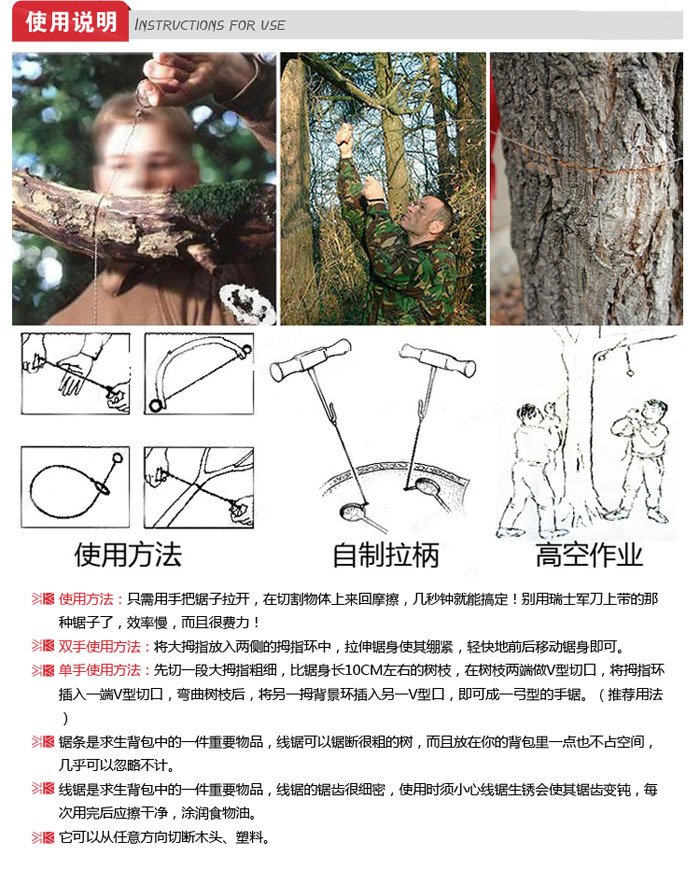 使用说明 INSTRUCTIONS FOR USE

使用方法

自制拉柄

高空作业

使用方法：只需用手把锯子拉开，在切割物体上来回摩擦，几秒钟就能搞定！别用瑞士军刀上带的那种锯子了，效率慢，而且很费力！

双手使用方法：将大拇指放入两侧的拇指环中，拉伸锯身使其绷紧，轻快地前后移动锯身即可。

单手使用方法：先切一段大拇指粗细，比锯身长10CM左右的树枝，在树枝两端做V型切口，将拇指环插入一端V型切口，弯曲树枝后，将另一拇背景环插入另一V型口，即可成一弓型的手锯。（推荐用法）

锯条是求生背包中的一件重要物品，线锯可以锯断很粗的树，而且放在你的背包里一点也不占空间，几乎可以忽略不计。

线锯是求生背包中的一件重要物品，线锯的锯齿很细密，使用时须小心线锯生锈会使其锯齿变钝，每次用完后应擦干净，涂润食物油。

它可以从任意方向切断木头、塑料。