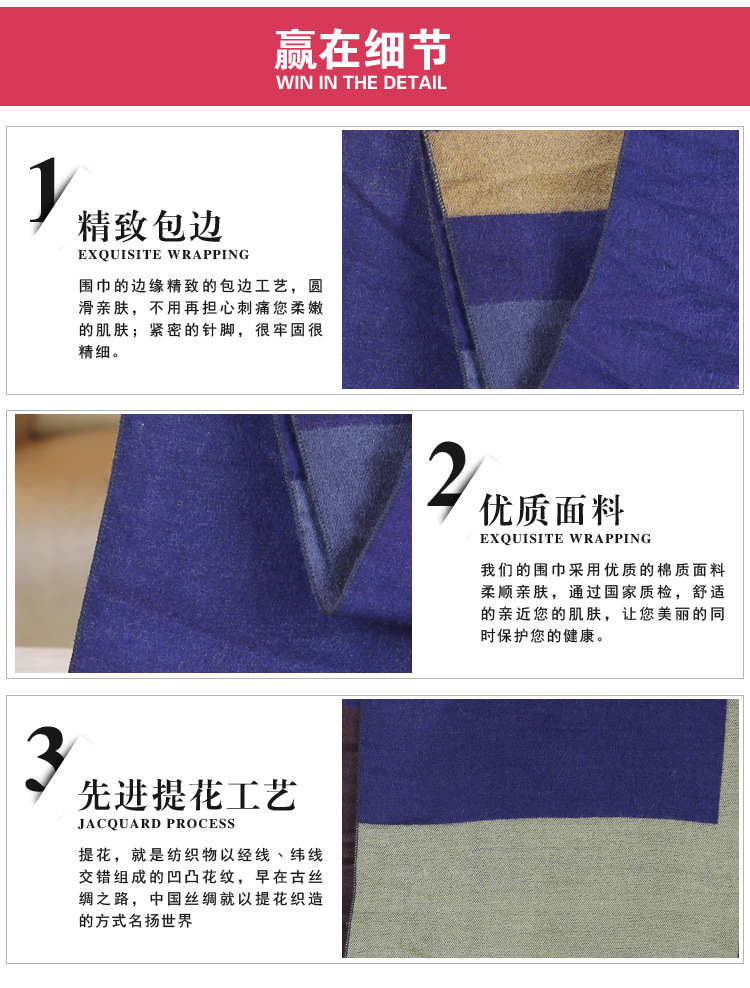 赢在细节
WIN IN THE DETAIL

1
精致包边
EXQUISITE WRAPPING
围巾的边缘精致的包边工艺，圆滑亲肤，不用再担心刺痛您柔嫩的肌肤；紧密的针脚，很牢固很精细。

2
优质面料
EXQUISITE WRAPPING
我们的围巾采用优质的棉质面料柔顺亲肤，通过国家质检，舒适的亲近您的肌肤，让您美丽的同时保护您的健康。

3
先进提花工艺
JACQUARD PROCESS
提花，就是纺织物以经线、纬线交错组成的凹凸花纹，早在古丝绸之路，中国丝绸就以提花织造的方式名扬世界