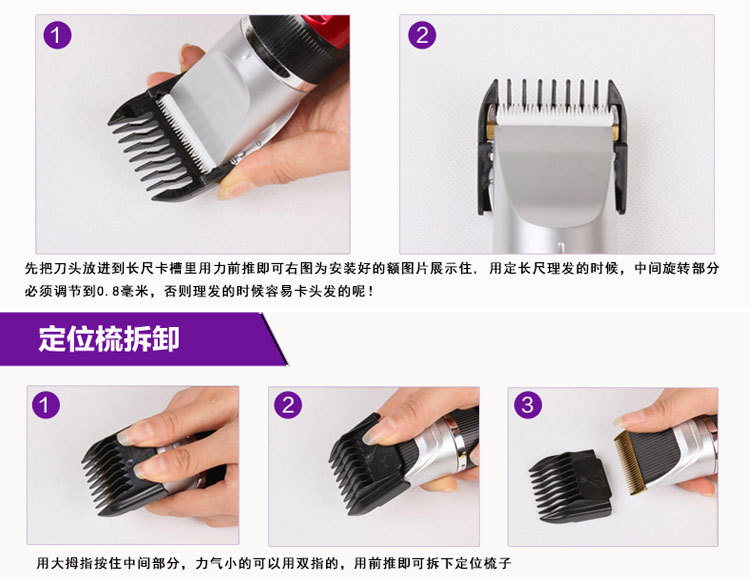 1

2

先把刀头放进到长尺卡槽里用力前推即可右图为安装好的额图片展示住，用定长尺理发的时候，中间旋转部分必须调节到0.8毫米，否则理发的时候容易卡头发的呢！

定位梳拆卸

1

2

3

用大拇指按住中间部分，力气小的可以用双指的，用前推即可拆下定位梳子