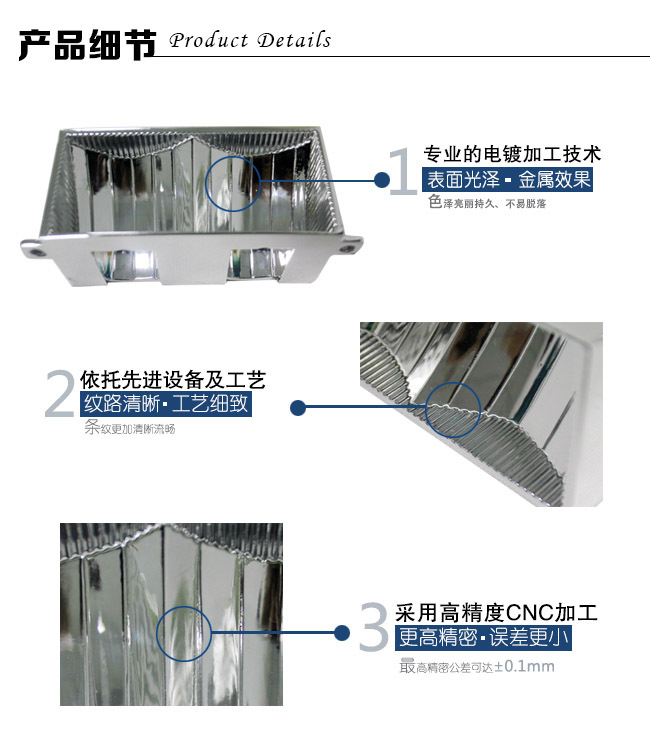 产品细节 Product Details

1 专业的电镀加工技术
表面光泽 · 金属效果
色泽亮丽持久、不易脱落

2 依托先进设备及工艺
纹路清晰 · 工艺细致
条纹更加清晰流畅

3 采用高精度CNC加工
更高精密 · 误差更小
最高精密公差可达±0.1mm