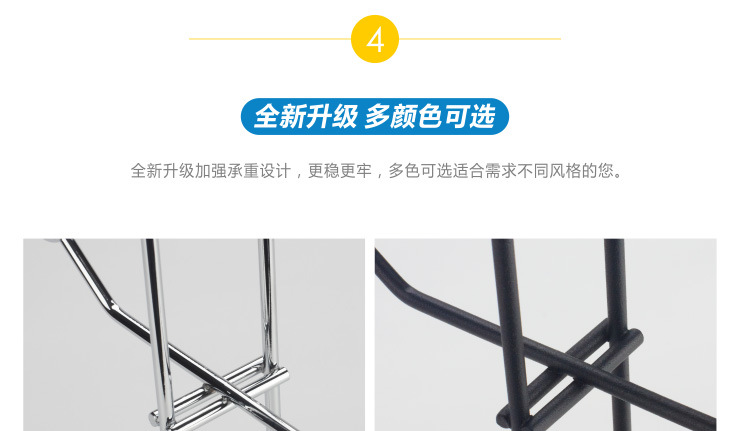 4

全新升级 多颜色可选

全新升级加强承重设计，更稳更牢，多色可选适合需求不同风格的您。