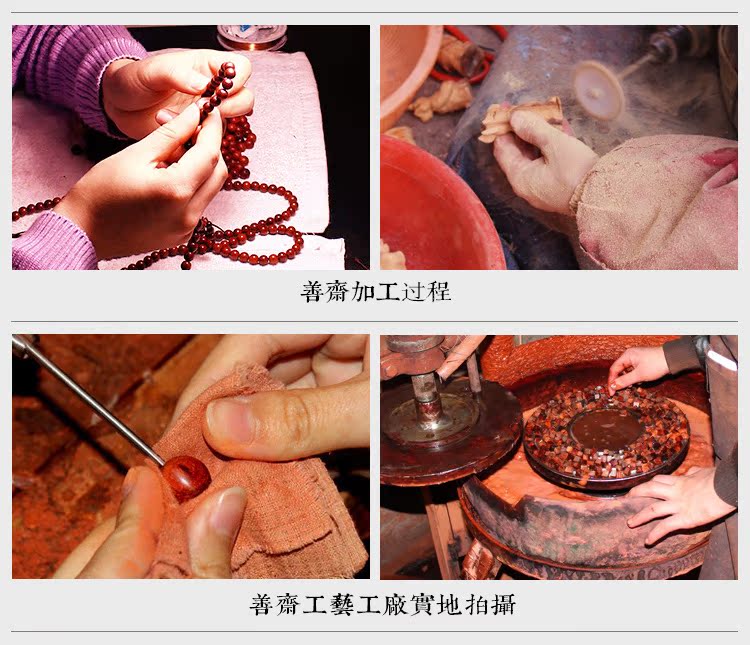 善齋加工过程

善齋工藝工廠實地拍攝