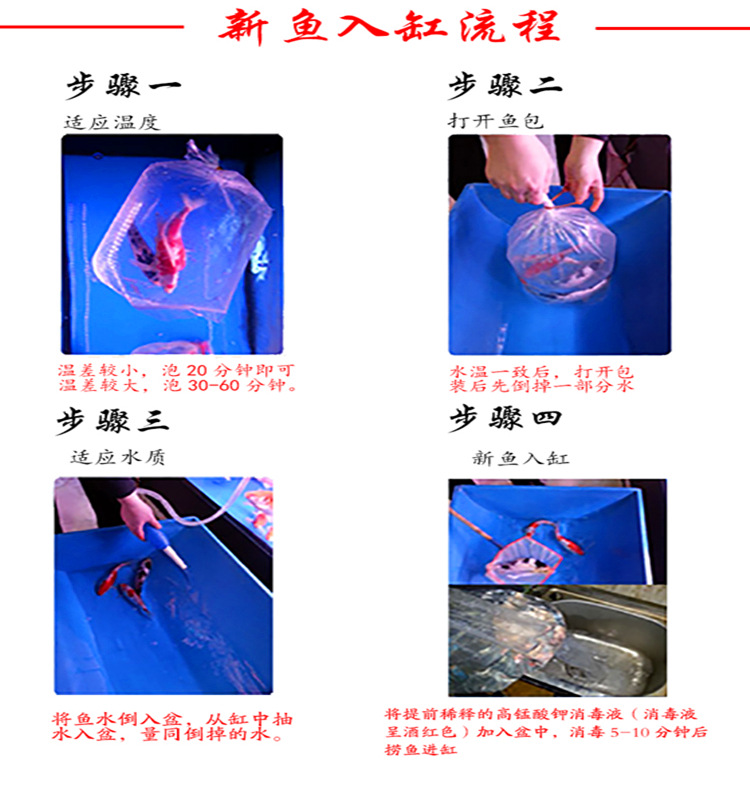 新鱼入缸流程

步骤一

适应温度

温差较小，泡 20 分钟即可
温差较大，泡 30-60 分钟。

步骤二

打开鱼包

水温一致后，打开包装后先倒掉一部分水

步骤三

适应水质

将鱼水倒入盆，从缸中抽水入盆，量同倒掉的水。

步骤四

新鱼入缸

将提前稀释的高锰酸钾消毒液（消毒液呈酒红色）加入盆中，消毒 5-10 分钟后捞鱼进缸