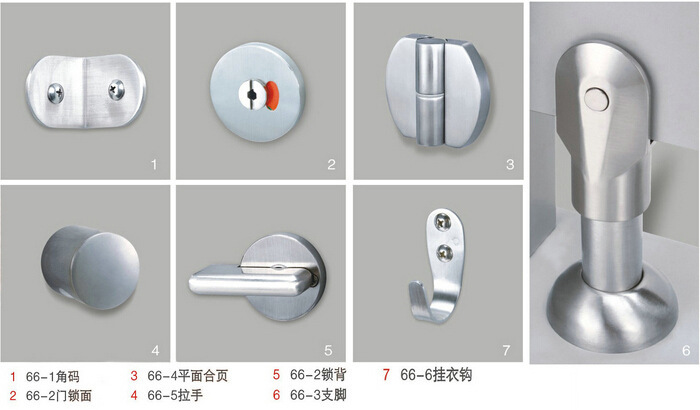 1

2

3

4

5

7

6

1 66-1角码
2 66-2门锁面
3 66-4平面合页
4 66-5拉手
5 66-2锁背
6 66-3支脚
7 66-6挂衣钩