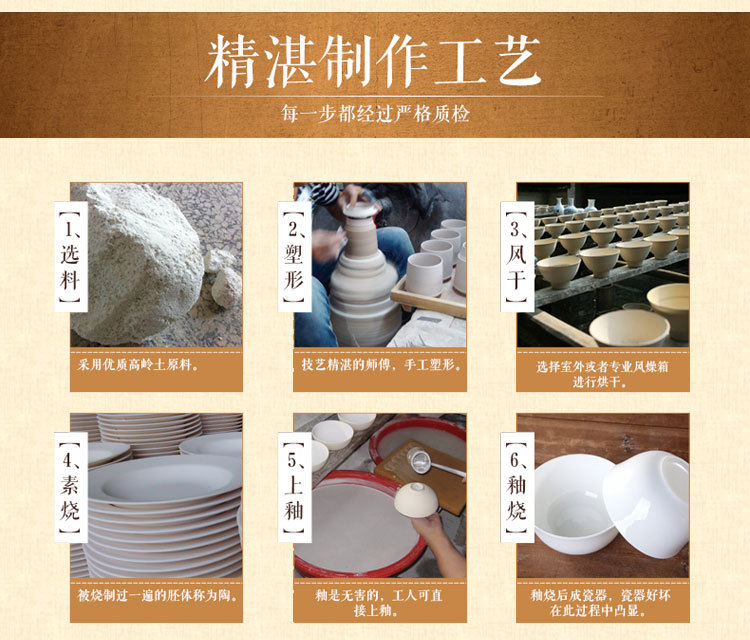 精湛制作工艺

每一步都经过严格质检

【1、选料】

采用优质高岭土原料。

【2、塑形】

技艺精湛的师傅，手工塑形。

【3、风干】

选择室外或者专业风燥箱进行烘干。

【4、素烧】

被烧制过一遍的胚体称为陶。

【5、上釉】

釉是无害的，工人可直接上釉。

【6、釉烧】

釉烧后成瓷器，瓷器好坏在此过程中凸显。