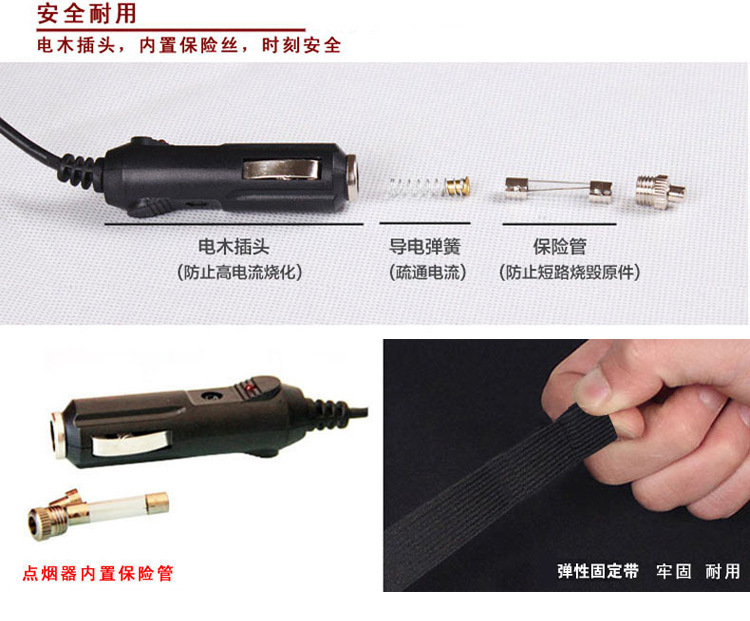 安全耐用

电木插头，内置保险丝，时刻安全

电木插头
(防止高电流烧化)

导电弹簧
(疏通电流)

保险管
(防止短路烧毁原件)

点烟器内置保险管

弹性固定带 牢固 耐用