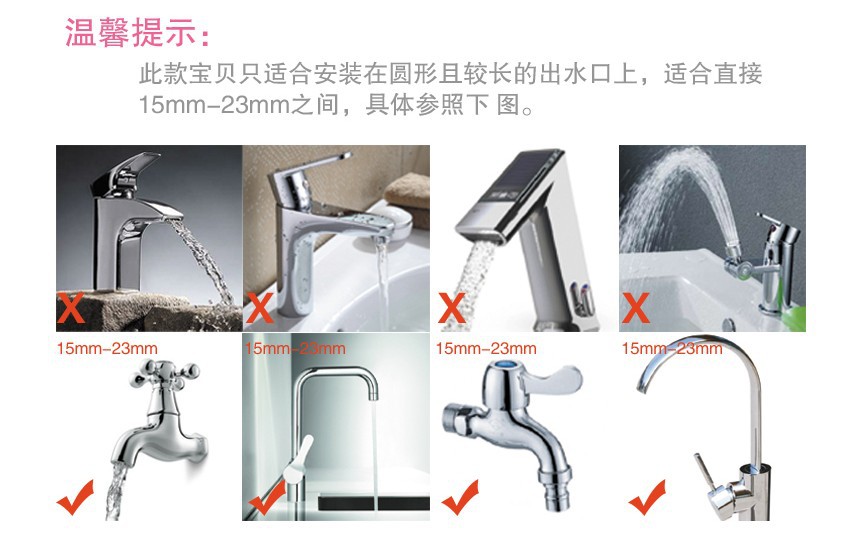 温馨提示：

此款宝贝只适合安装在圆形且较长的出水口上，适合直接15mm-23mm之间，具体参照下 图。

X X X X

15mm-23mm 15mm-23mm 15mm-23mm 15mm-23mm