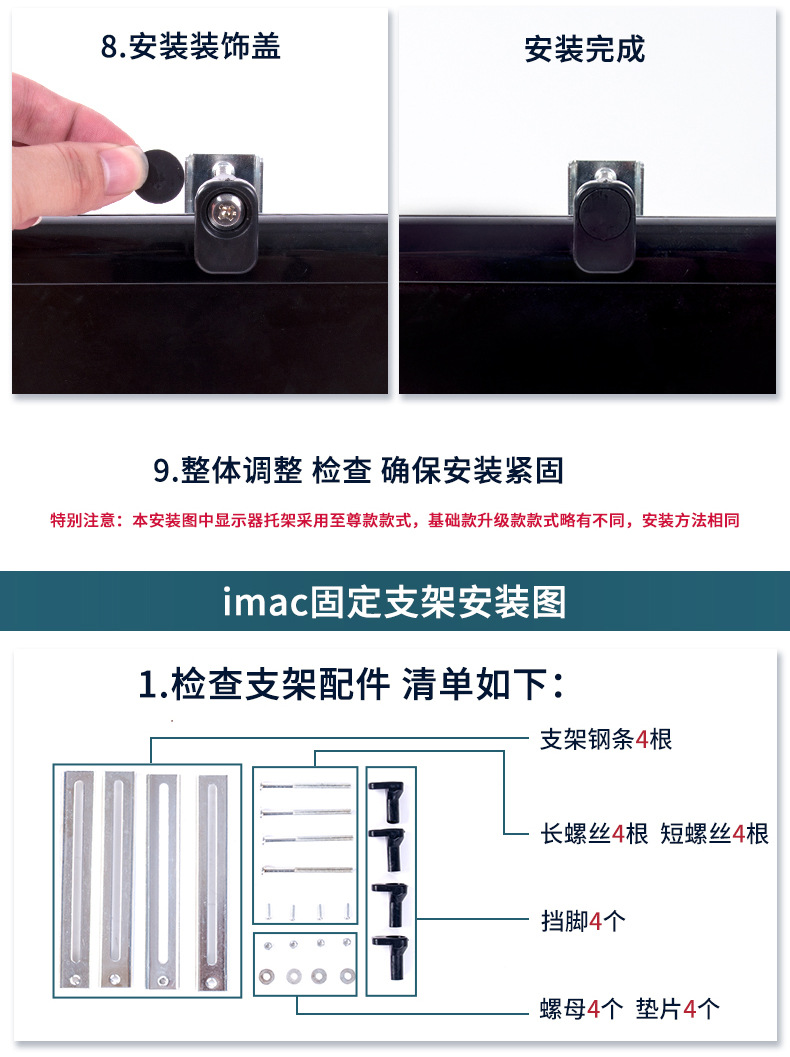 8.安装装饰盖

安装完成

9.整体调整 检查 确保安装紧固

特别注意：本安装图中显示器托架采用至尊款款式，基础款升级款款式略有不同，安装方法相同

imac固定支架安装图

1.检查支架配件 清单如下：

支架钢条4根

长螺丝4根 短螺丝4根

挡脚4个

螺母4个 垫片4个