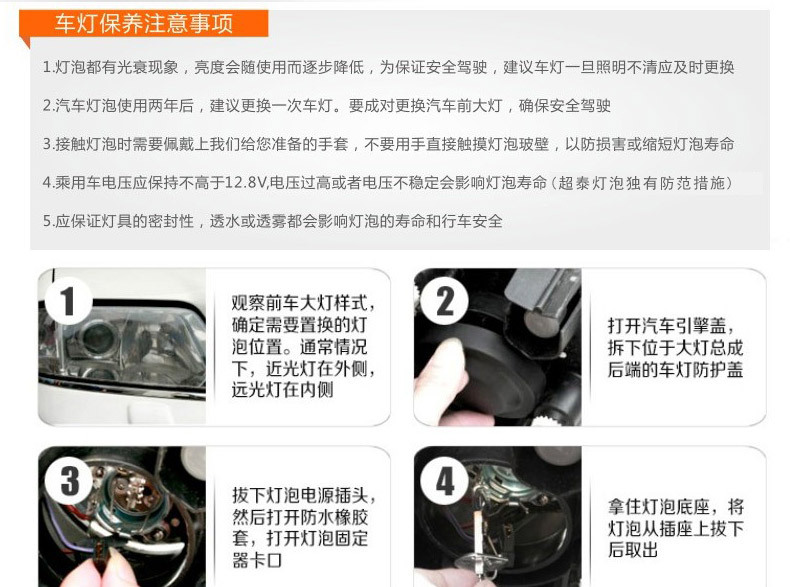 车灯保养注意事项

1.灯泡都有光衰现象，亮度会随使用而逐步降低，为保证安全驾驶，建议车灯一旦照明不清应及时更换

2.汽车灯泡使用两年后，建议更换一次车灯。要成对更换汽车前大灯，确保安全驾驶

3.接触灯泡时需要佩戴上我们给您准备的手套，不要用手直接触摸灯泡玻壁，以防损害或缩短灯泡寿命

4.乘用车电压应保持不高于12.8V,电压过高或者电压不稳定会影响灯泡寿命（超泰灯泡独有防范措施）

5.应保证灯具的密封性，透水或透雾都会影响灯泡的寿命和行车安全

1

观察前车大灯样式，确定需要置换的灯泡位置。通常情况下，近光灯在外侧，远光灯在内侧

2

打开汽车引擎盖，拆下位于大灯总成后端的车灯防护盖

3

拔下灯泡电源插头，然后打开防水橡胶套，打开灯泡固定器卡口

4

拿住灯泡底座，将灯泡从插座上拔下后取出