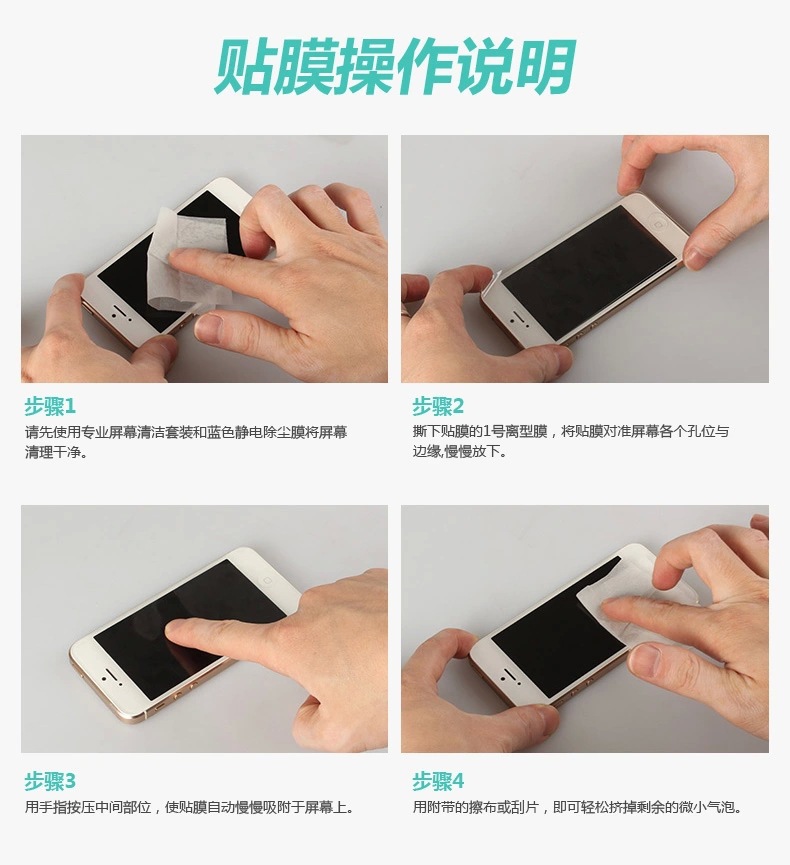 贴膜操作说明

步骤1
请先使用专业屏幕清洁套装和蓝色静电除尘膜将屏幕清理干净。

步骤2
撕下贴膜的1号离型膜，将贴膜对准屏幕各个孔位与边缘,慢慢放下。

步骤3
用手指按压中间部位，使贴膜自动慢慢吸附于屏幕上。

步骤4
用附带的擦布或刮片，即可轻松挤掉剩余的微小气泡。