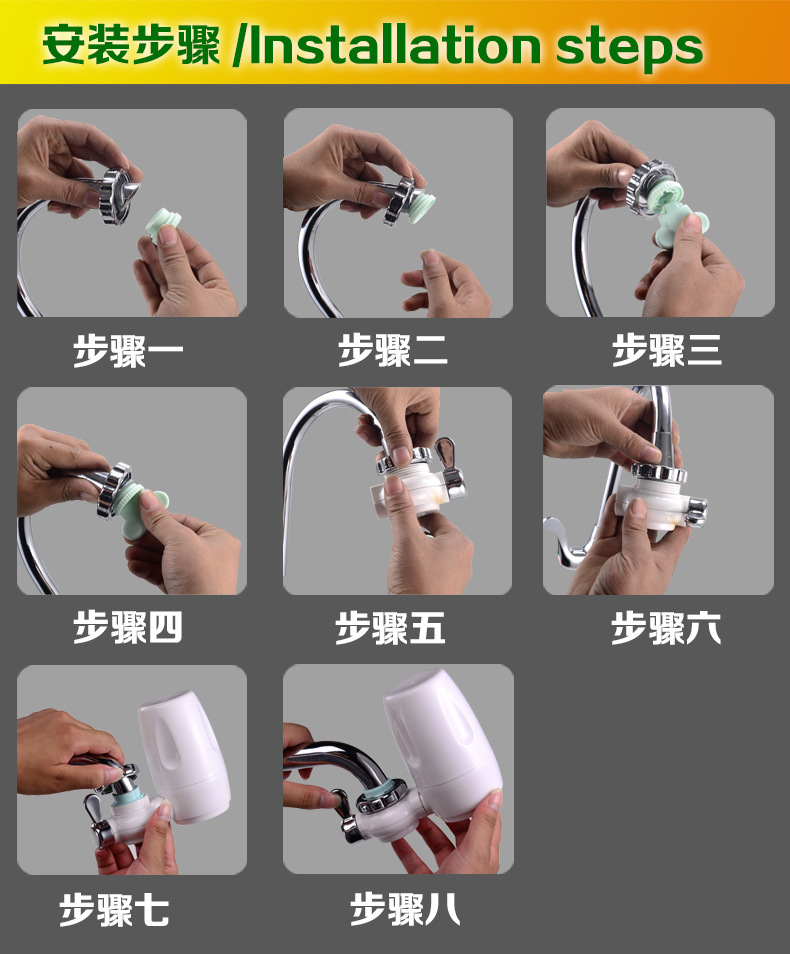 安装步骤 /Installation steps

步骤一

步骤二

步骤三

步骤四

步骤五

步骤六

步骤七

步骤八