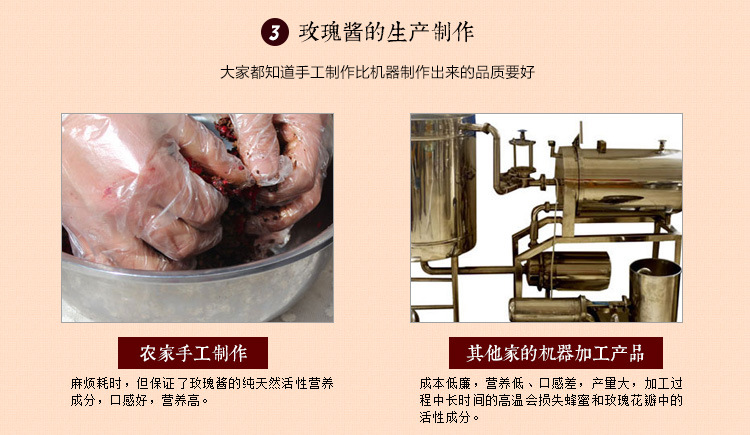 3 玫瑰酱的生产制作

大家都知道手工制作比机器制作出来的品质要好

农家手工制作

麻烦耗时，但保证了玫瑰酱的纯天然活性营养成分，口感好，营养高。

其他家的机器加工产品

成本低廉，营养低、口感差，产里大，加工过程中长时间的高温会损失蜂蜜和玫瑰花瓣中的活性成分。