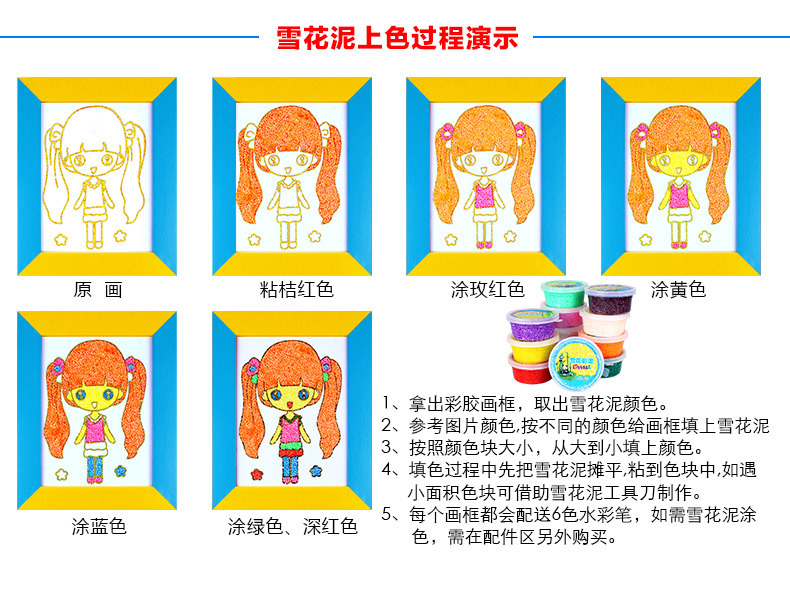 雪花泥上色过程演示

原 画

粘桔红色

涂玫红色

涂黄色

涂蓝色

涂绿色、深红色

1、拿出彩胶画框，取出雪花泥颜色。
2、参考图片颜色,按不同的颜色给画框填上雪花泥
3、按照颜色块大小，从大到小填上颜色。
4、填色过程中先把雪花泥摊平,粘到色块中,如遇小面积色块可借助雪花泥工具刀制作。
5、每个画框都会配送6色水彩笔，如需雪花泥涂色，需在配件区另外购买。