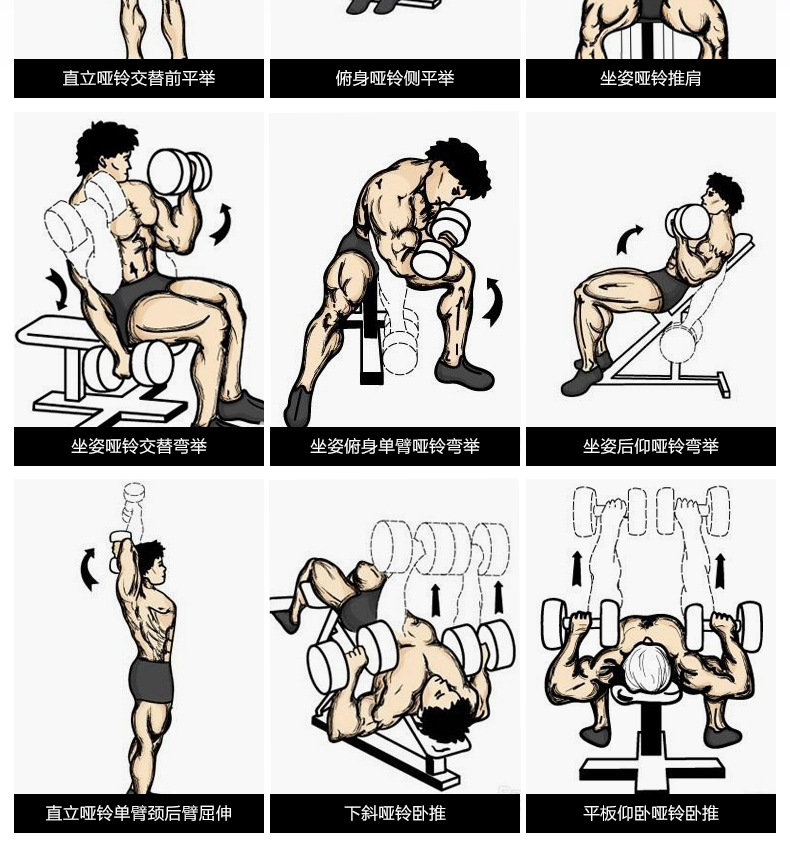 直立哑铃交替前平举

俯身哑铃侧平举

坐姿哑铃推肩

坐姿哑铃交替弯举

坐姿俯身单臂哑铃弯举

坐姿后仰哑铃弯举

直立哑铃单臂颈后臂屈伸

下斜哑铃卧推

平板仰卧哑铃卧推