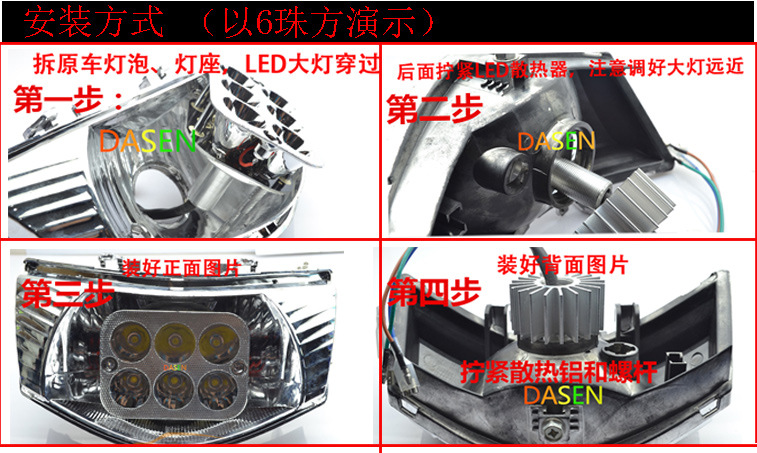 安装方式 （以6珠方演示）

拆原车灯泡、灯座，LED大灯穿过
第一步：
DASEN

后面拧紧LED散热器，注意调好大灯远近
第二步
DASEN

装好正面图片
第三步
DASEN

装好背面图片
第四步
拧紧散热铝和螺杆
DASEN