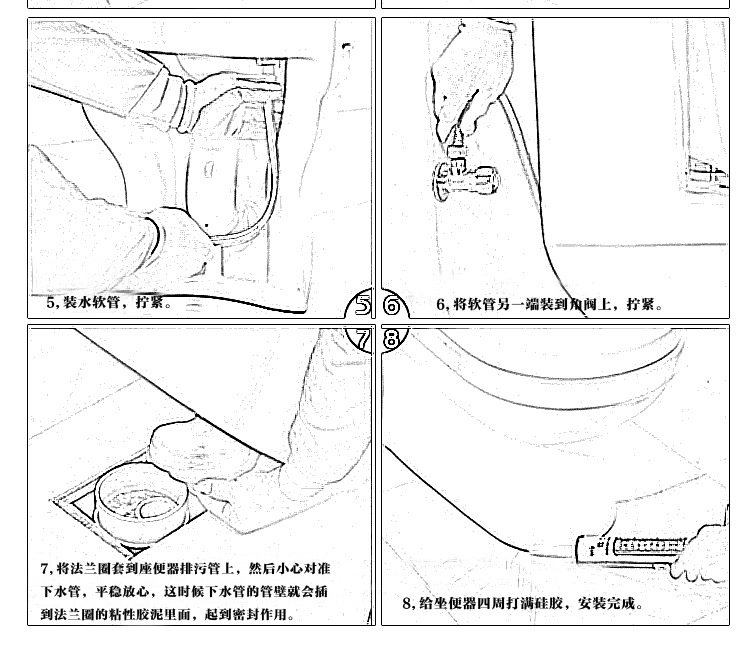 5, 装水软管，拧紧。

5

6

6, 将软管另一端装到角阀上，拧紧。

7

8

7, 将法兰圈套到座便器排污管上，然后小心对准下水管，平稳放心，这时候下水管的管壁就会插到法兰圈的粘性胶泥里面，起到密封作用。

8, 给坐便器四周打满硅胶，安装完成。