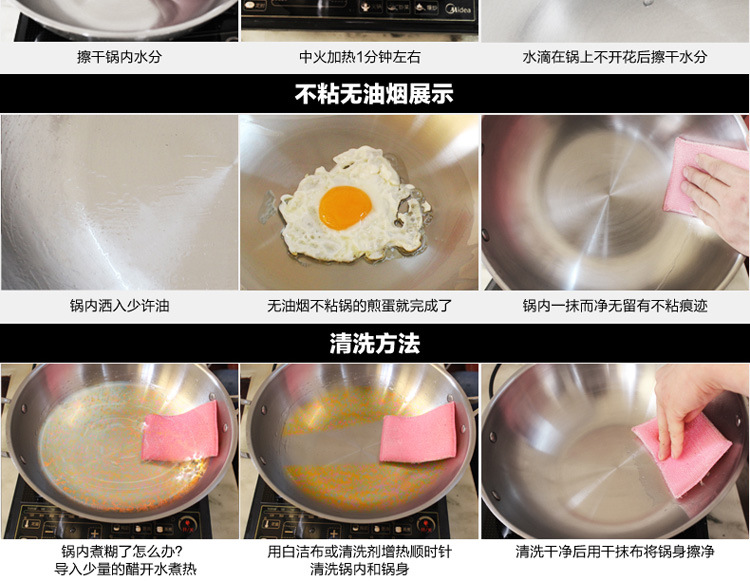 Midea

擦干锅内水分

中火加热1分钟左右

水滴在锅上不开花后擦干水分

不粘无油烟展示

锅内洒入少许油

无油烟不粘锅的煎蛋就完成了

锅内一抹而净无留有不粘痕迹

清洗方法

锅内煮糊了怎么办?
导入少量的醋开水煮热

用白洁布或清洗剂增热顺时针
清洗锅内和锅身

清洗干净后用干抹布将锅身擦净