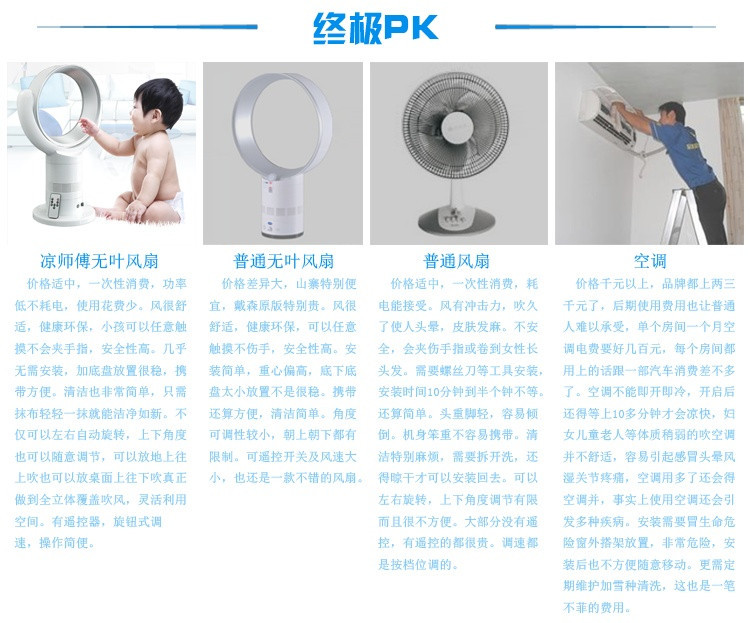 终极PK

凉师傅无叶风扇

价格适中，一次性消费，功率低不耗电，使用花费少。风很舒适，健康环保，小孩可以任意触摸不会夹手指，安全性高。几乎无需安装，加底盘放置很稳，携带方便。清洁也非常简单，只需抹布轻轻一抹就能洁净如新。不仅可以左右自动旋转，上下角度也可以随意调节，可以放地上往上吹也可以放桌面上往下吹真正做到全立体覆盖吹风，灵活利用空间。有遥控器，旋钮式调速，操作简便。

普通无叶风扇

价格差异大，山寨特别便宜，戴森原版特别贵。风很舒适，健康环保，可以任意触摸不伤手，安全性高。安装简单，重心偏高，底下底盘太小放置不是很稳。携带还算方便，清洁简单。角度可调性较小，朝上朝下都有限制。可遥控开关及风速大小，也还是一款不错的风扇。

普通风扇

价格适中，一次性消费，耗电能接受。风有冲击力，吹久了使人头晕，皮肤发麻。不安全，会夹伤手指或卷到女性长头发。需要螺丝刀等工具安装，安装时间10分钟到半个钟不等。还算简单。头重脚轻，容易倾倒。机身笨重不容易携带。清洁特别麻烦，需要拆开洗，还得晾干才可以安装回去。可以左右旋转，上下角度调节有限而且很不方便。大部分没有遥控，有遥控的都很贵。调速都是按档位调的。

空调

价格千元以上，品牌都上两三千元了，后期使用费用也让普通人难以承受，单个房间一个月空调电费要好几百元，每个房间都用上的话跟一部汽车消费差不多了。空调不能即开即冷，开启后还得等上10多分钟才会凉快，妇女儿童老人等体质稍弱的吹空调并不舒适，容易引起感冒头晕风湿关节疼痛，空调用多了还会得空调并，事实上使用空调还会引发多种疾病。安装需要冒生命危险窗外搭架放置，非常危险，安装后也不方便随意移动。更需定期维护加雪种清洗，这也是一笔不菲的费用。