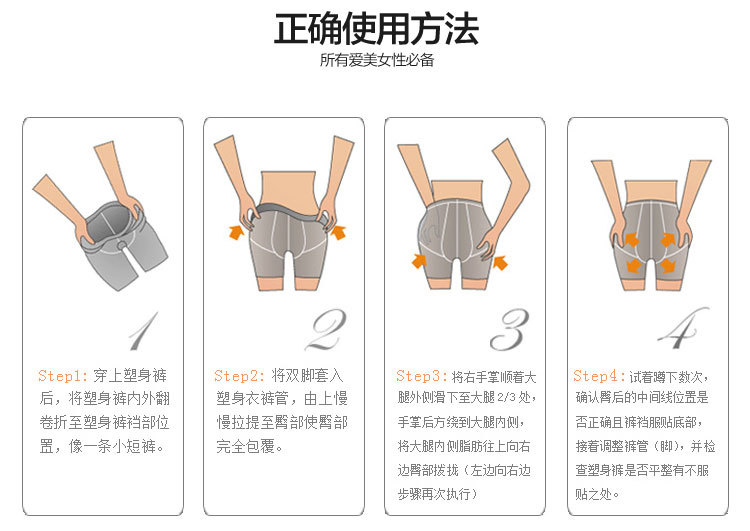 正确使用方法
所有爱美女性必备

1
Step1: 穿上塑身裤后，将塑身裤内外翻卷折至塑身裤裆部位置，像一条小短裤。

2
Step2: 将双脚套入塑身衣裤管，由上慢慢拉提至臀部使臀部完全包覆。

3
Step3: 将右手掌顺着大腿外侧滑下至大腿 2/3 处，手掌后方绕到大腿内侧，将大腿内侧脂肪往上向右边臀部拨拢（左边向右边步骤再次执行）

4
Step4: 试着蹲下数次，确认臀后的中间线位置是否正确且裤裆服贴底部，接着调整裤管（脚），并检查塑身裤是否平整有不服贴之处。