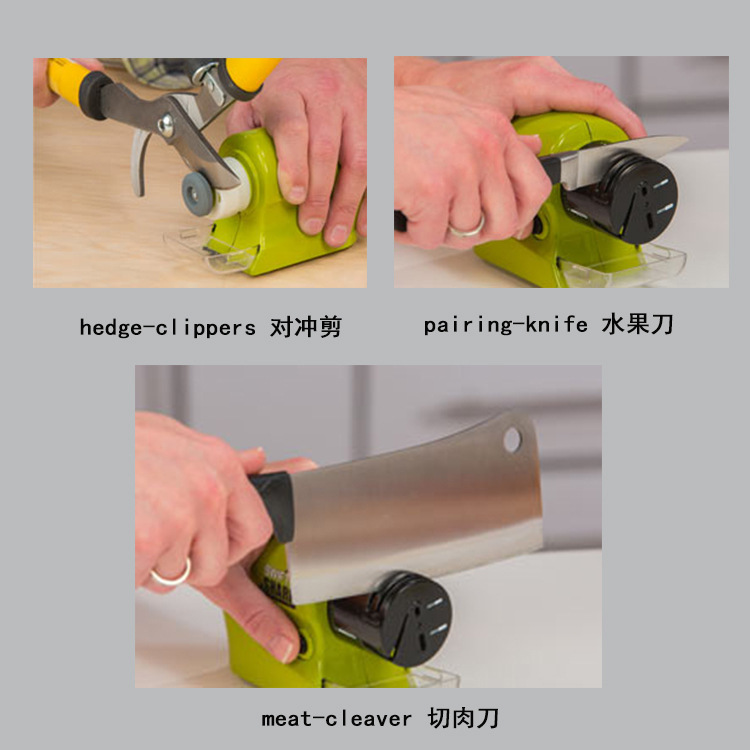 hedge-clippers 对冲剪

pairing-knife 水果刀

meat-cleaver 切肉刀