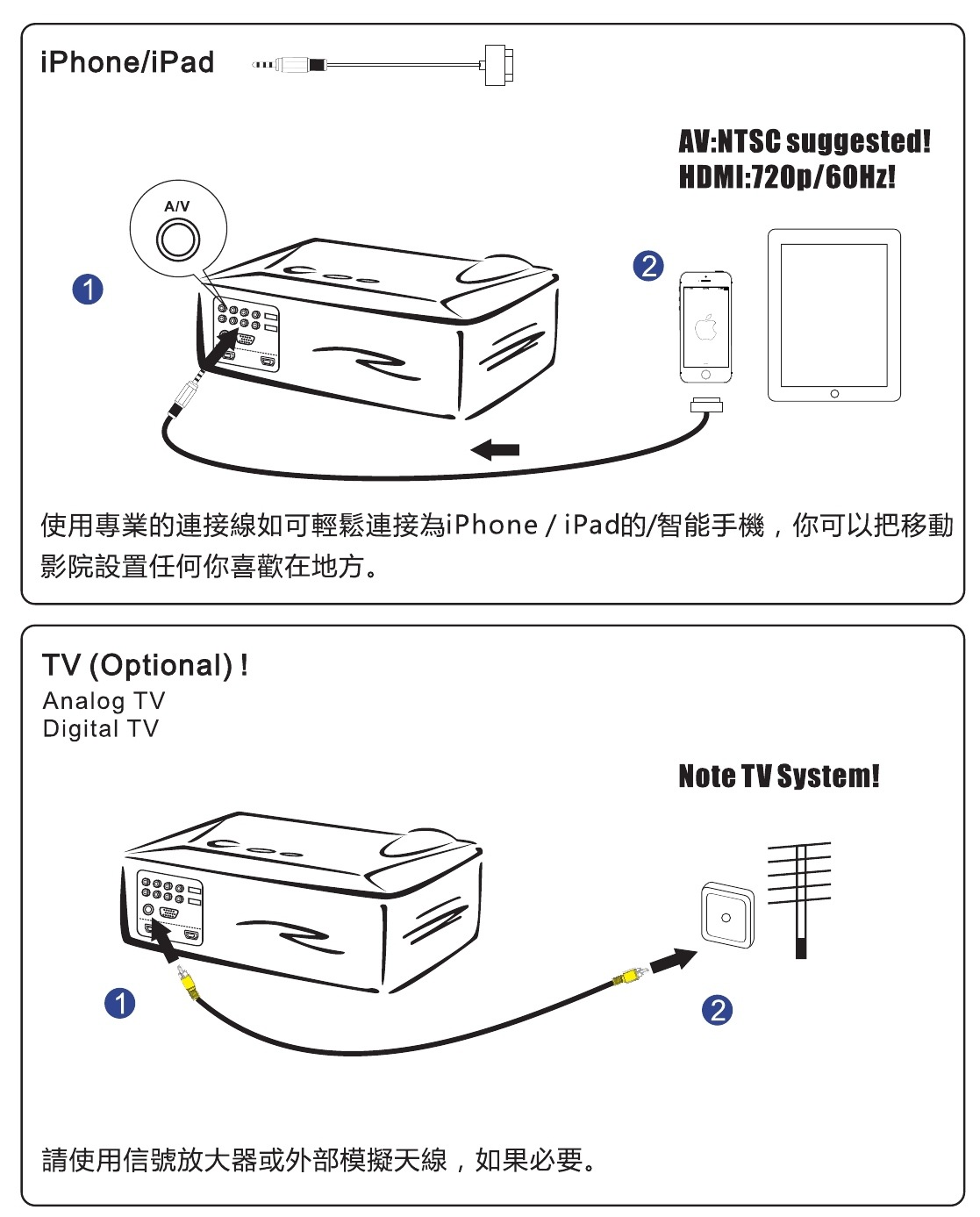 iPhone/iPad

AV:NTSC suggested!
HDMI:720p/60Hz!

A/V

1

2

使用專業的連接線如可輕鬆連接為iPhone / iPad的/智能手機，你可以把移動影院設置任何你喜歡在地方。

TV (Optional) !
Analog TV
Digital TV

Note TV System!

1

2

請使用信號放大器或外部模擬天線，如果必要。