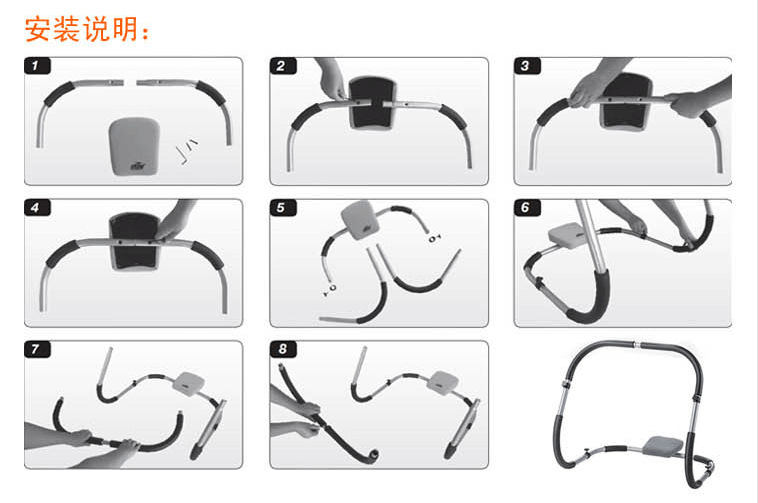 安装说明:

1

2

3

4

5

6

7

8