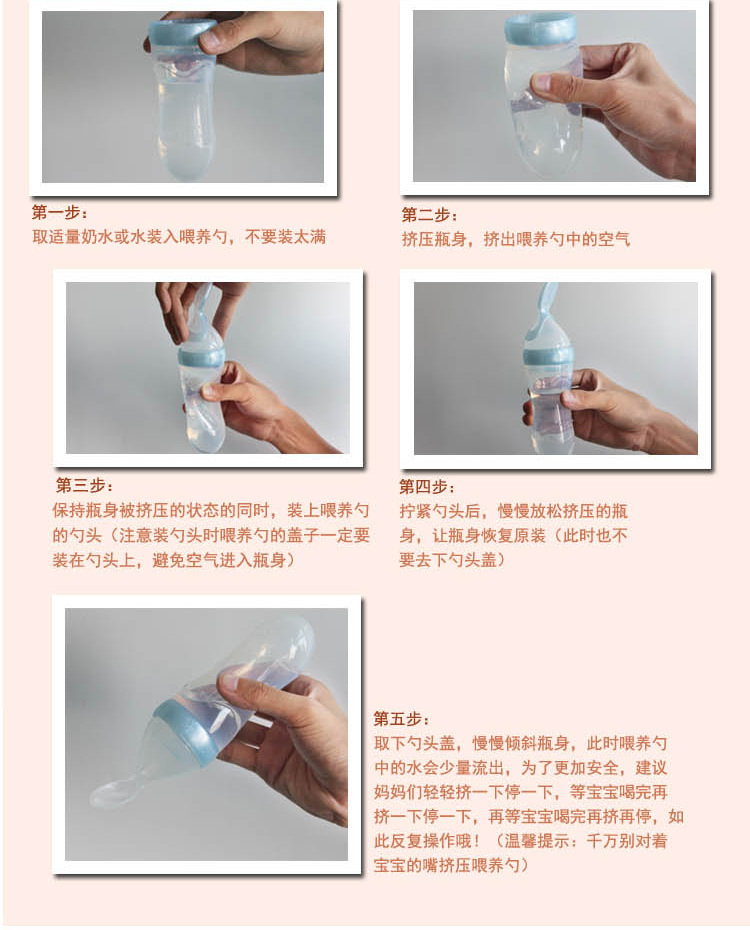 第一步：
取适量奶水或水装入喂养勺，不要装太满

第二步：
挤压瓶身，挤出喂养勺中的空气

第三步：
保持瓶身被挤压的状态的同时，装上喂养勺的勺头（注意装勺头时喂养勺的盖子一定要装在勺头上，避免空气进入瓶身）

第四步：
拧紧勺头后，慢慢放松挤压的瓶身，让瓶身恢复原装（此时也不要去下勺头盖）

第五步：
取下勺头盖，慢慢倾斜瓶身，此时喂养勺中的水会少量流出，为了更加安全，建议妈妈们轻轻挤一下停一下，等宝宝喝完再挤一下停一下，再等宝宝喝完再挤再停，如此反复操作哦！（温馨提示：千万别对着宝宝的嘴挤压喂养勺）