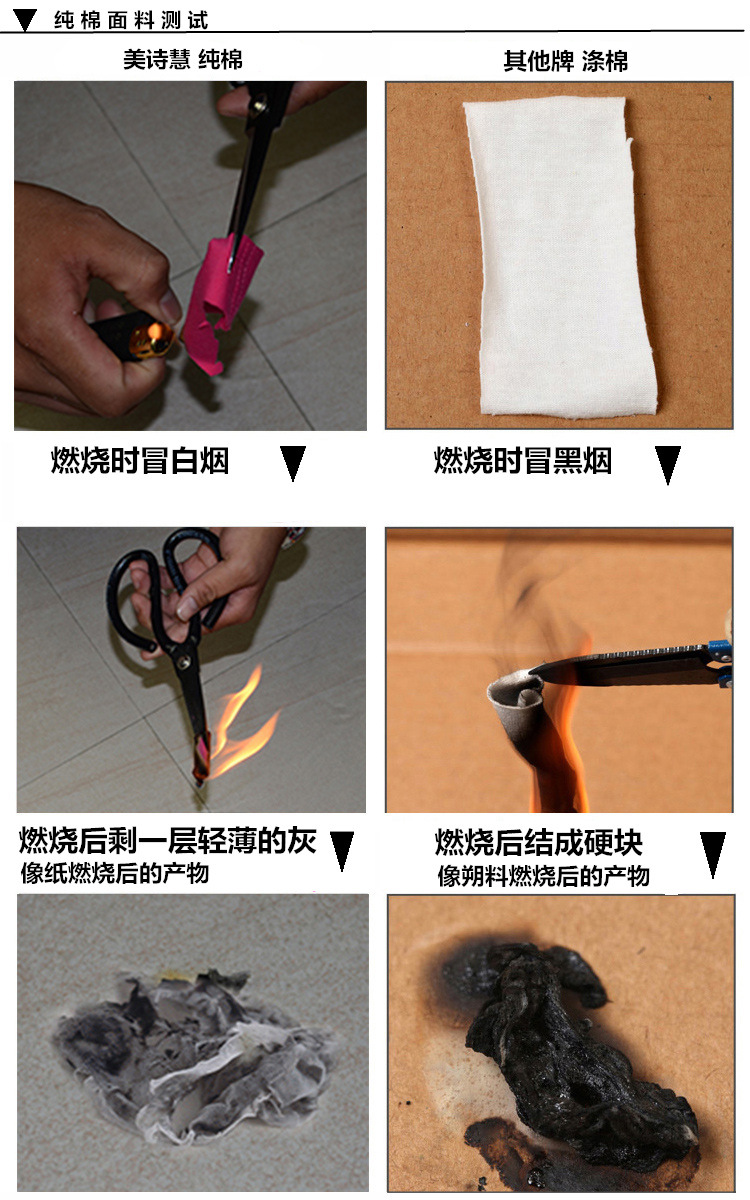 纯棉面料测试

美诗慧 纯棉

燃烧时冒白烟

燃烧后剩一层轻薄的灰
像纸燃烧后的产物

其他牌 涤棉

燃烧时冒黑烟

燃烧后结成硬块
像朔料燃烧后的产物