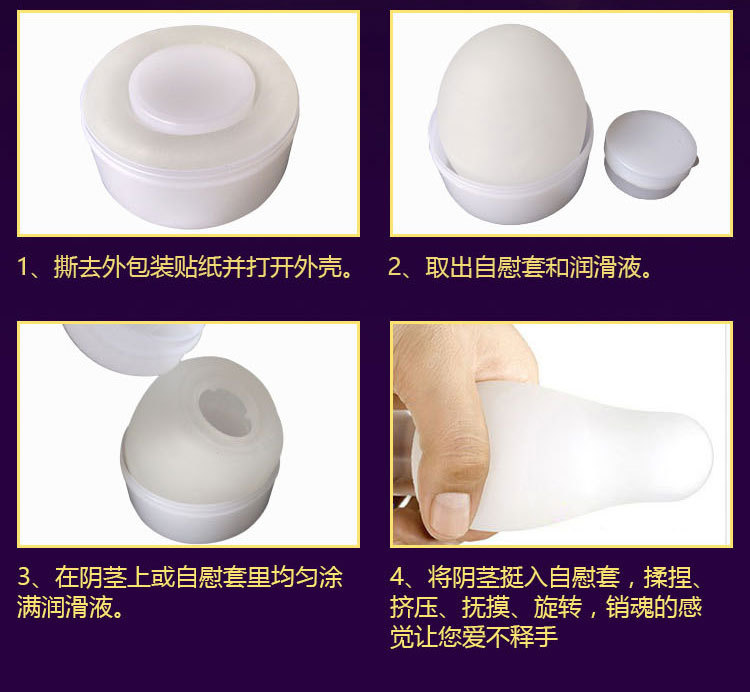 1、撕去外包装贴纸并打开外壳。

2、取出自慰套和润滑液。

3、在阴茎上或自慰套里均匀涂满润滑液。

4、将阴茎挺入自慰套，揉捏、挤压、抚摸、旋转，销魂的感觉让您爱不释手