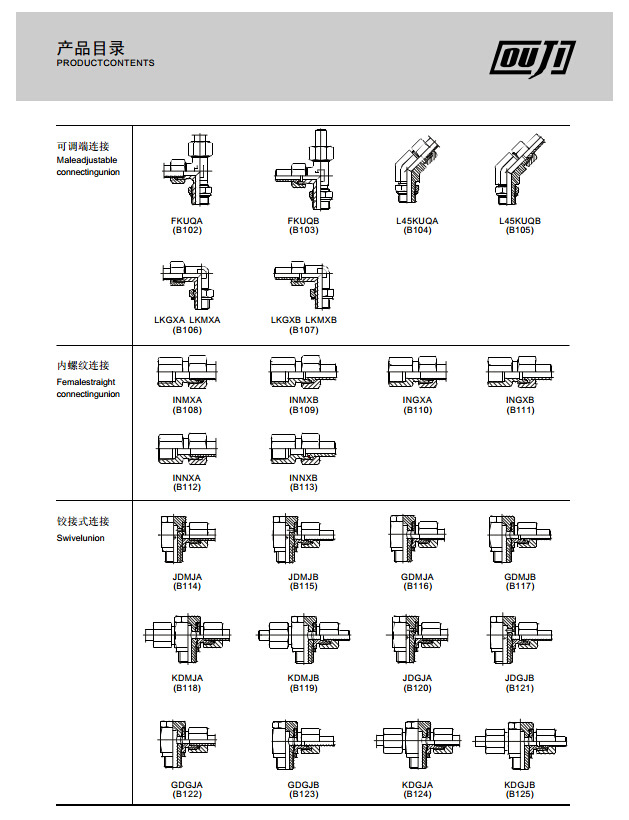 产品目录
PRODUCTCONTENTS

OUJI

可调端连接
Maleadjustable connectingunion

FKUQA
(B102)

FKUQB
(B103)

L45KUQA
(B104)

L45KUQB
(B105)

LKGXA LKMXA
(B106)

LKGXB LKMXB
(B107)

内螺纹连接
Femalestraight connectingunion

INMXA
(B108)

INMXB
(B109)

INGXA
(B110)

INGXB
(B111)

INNXA
(B112)

INNXB
(B113)

铰接式连接
Swivelunion

JDMJA
(B114)

JDMJB
(B115)

GDMJA
(B116)

GDMJB
(B117)

KDMJA
(B118)

KDMJB
(B119)

JDGJA
(B120)

JDGJB
(B121)

GDGJA
(B122)

GDGJB
(B123)

KDGJA
(B124)

KDGJB
(B125)