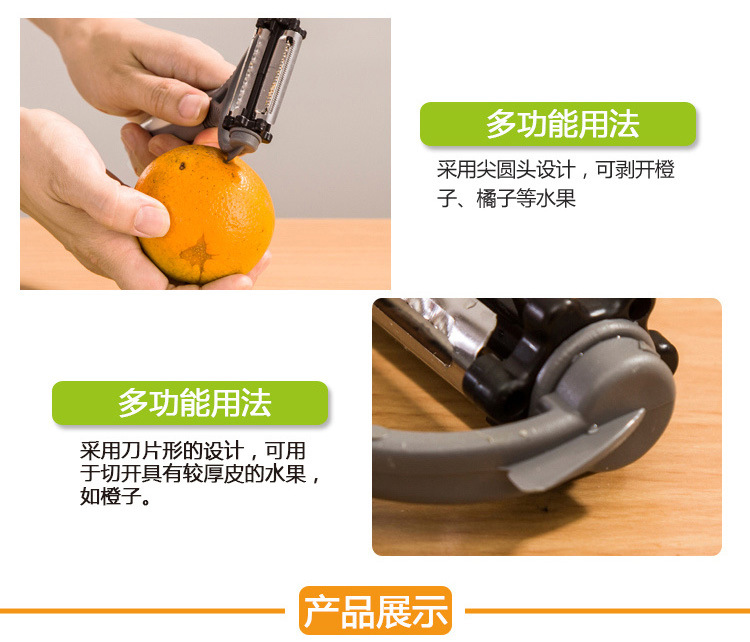 多功能用法

采用尖圆头设计，可剥开橙子、橘子等水果

多功能用法

采用刀片形的设计，可用于切开具有较厚皮的水果，如橙子。

产品展示