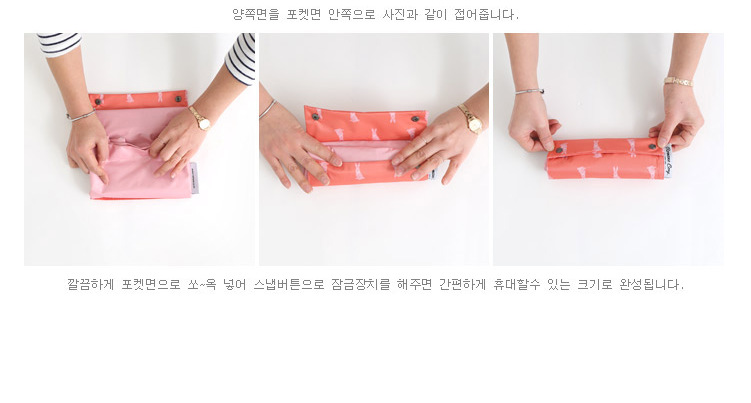 양쪽면을 포켓면 안쪽으로 사진과 같이 접어줍니다.

깔끔하게 포켓면으로 쏘~옥 넣어 스냅버튼으로 잠금장치를 해주면 간편하게 휴대할수 있는 크기로 완성됩니다.