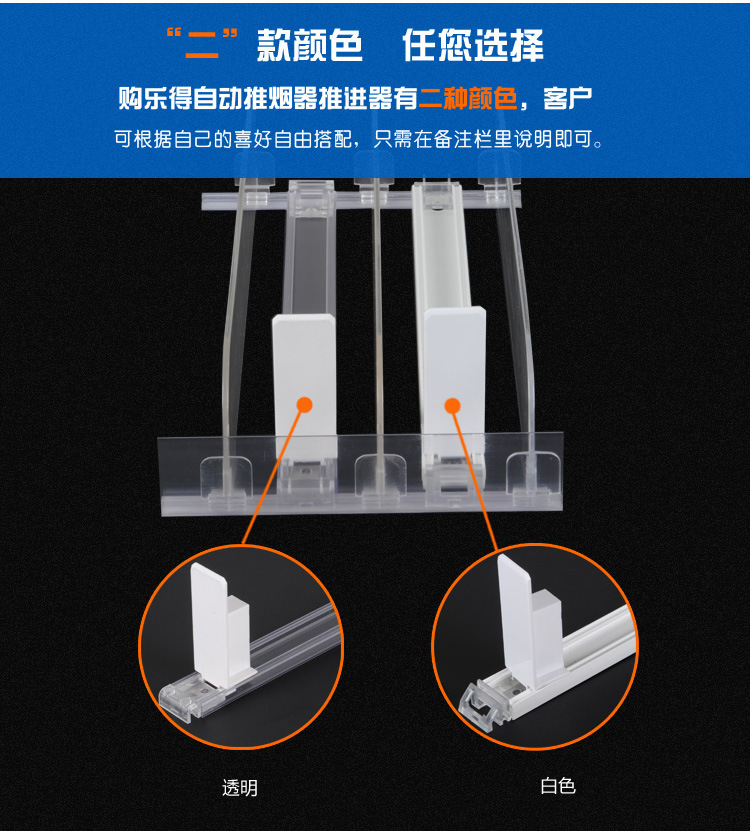 “二”款颜色　任您选择

购乐得自动推烟器推进器有二种颜色，客户

可根据自己的喜好自由搭配，只需在备注栏里说明即可。

透明

白色