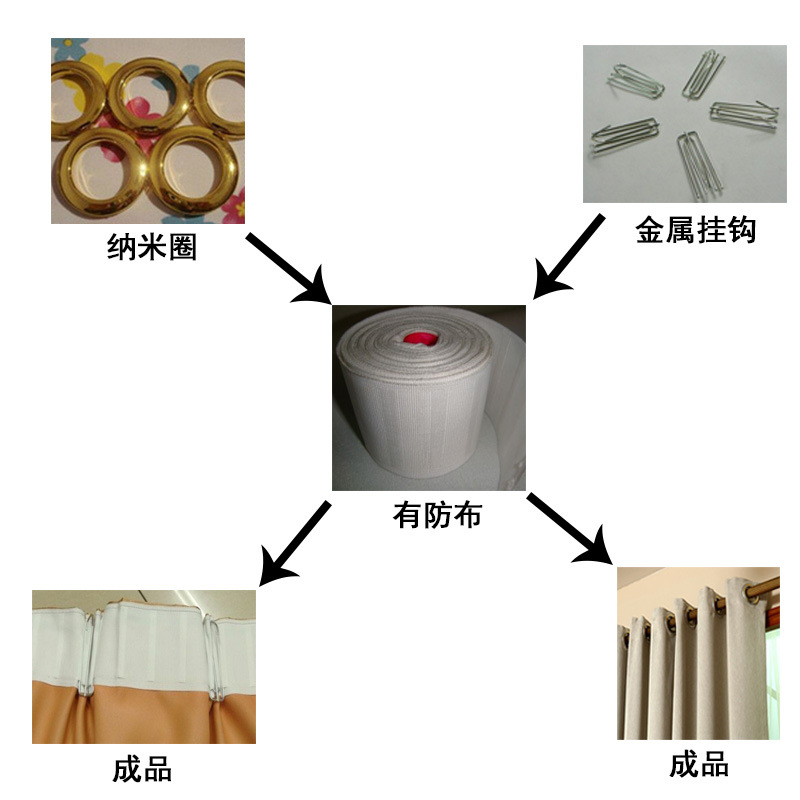 纳米圈

金属挂钩

有防布

成品

成品