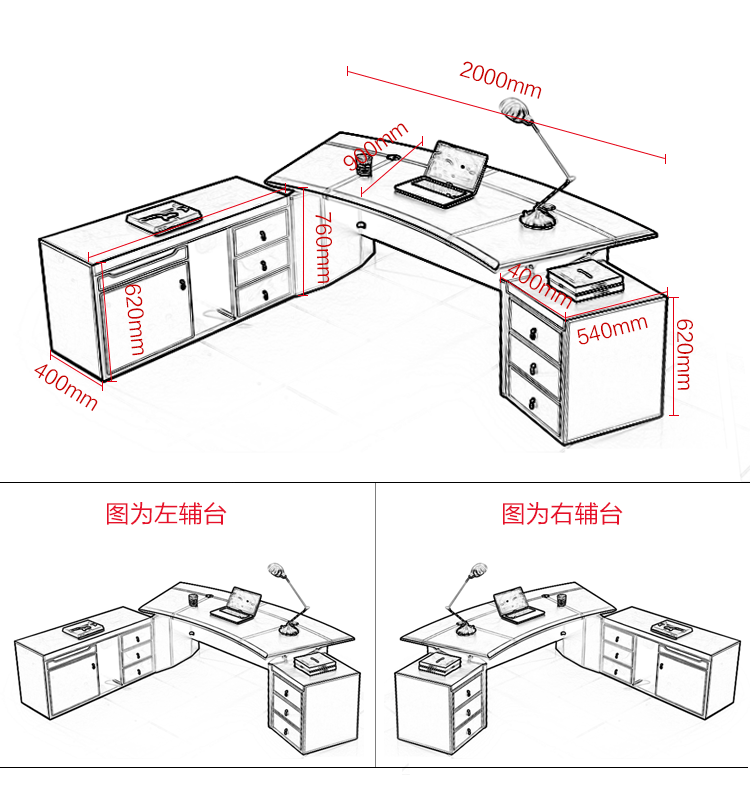 2000mm

900mm

760mm

620mm

400mm

400mm

540mm

620mm

图为左辅台

图为右辅台