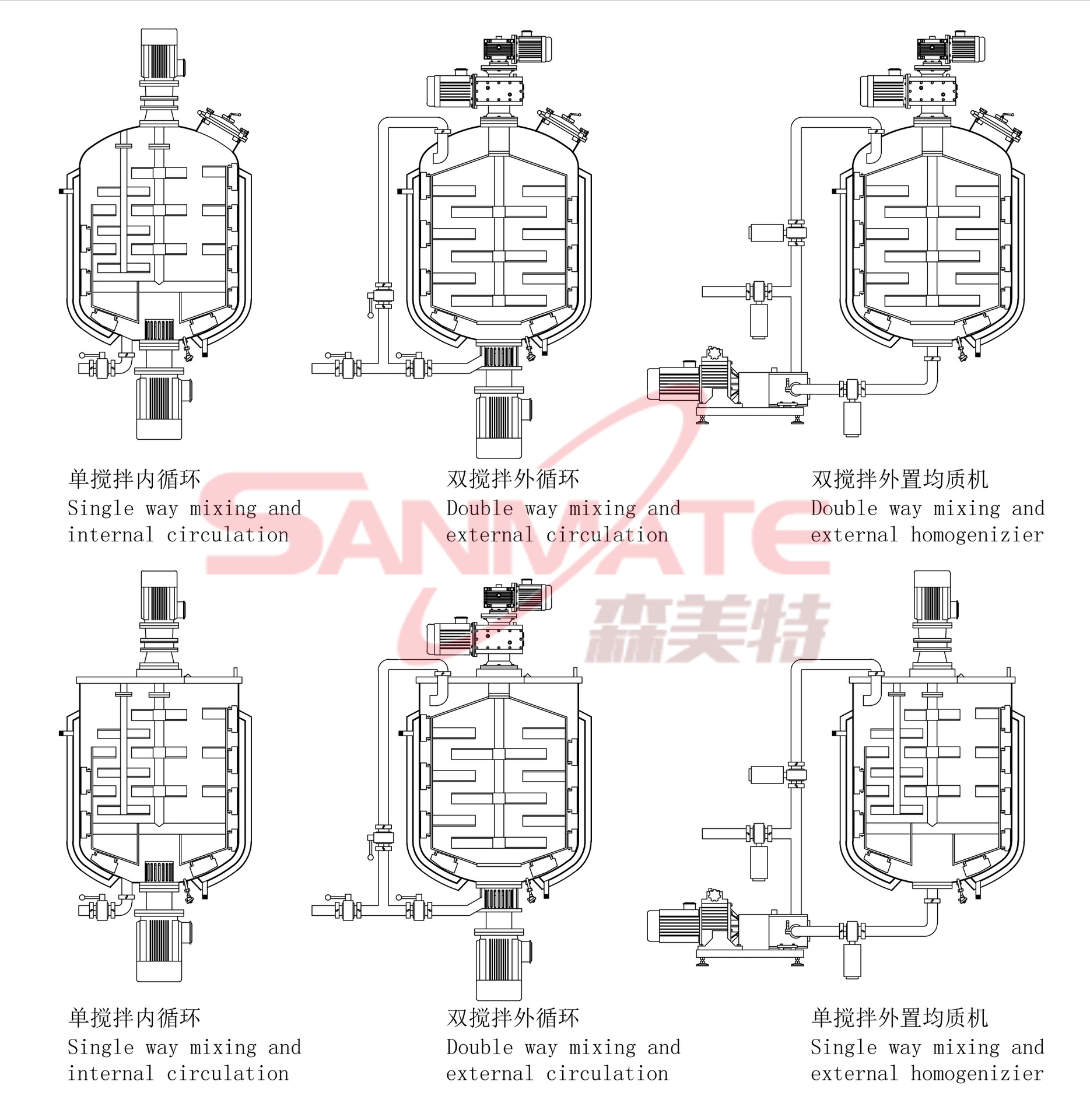 单搅拌内循环
Single way mixing and internal circulation

双搅拌外循环
Double way mixing and external circulation

双搅拌外置均质机
Double way mixing and external homogenizier

SANMATE
森美特

单搅拌内循环
Single way mixing and internal circulation

双搅拌外循环
Double way mixing and external circulation

单搅拌外置均质机
Single way mixing and external homogenizier