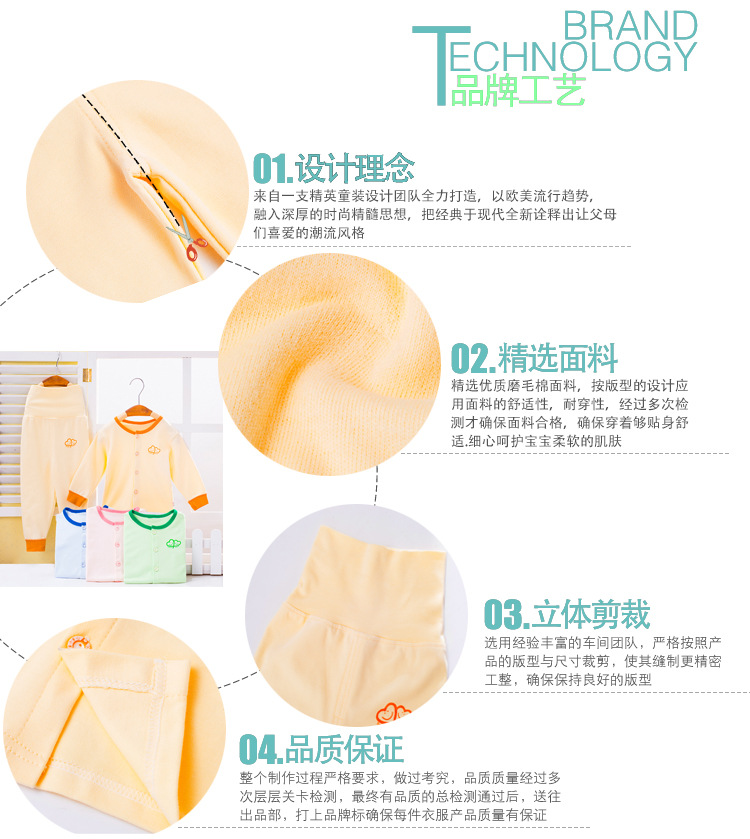 BRAND
TECHNOLOGY
品牌工艺

01.设计理念
来自一支精英童装设计团队全力打造，以欧美流行趋势，融入深厚的时尚精髓思想，把经典于现代全新诠释出让父母们喜爱的潮流风格

02.精选面料
精选优质磨毛棉面料，按版型的设计应用面料的舒适性，耐穿性，经过多次检测才确保面料合格，确保穿着够贴身舒适.细心呵护宝宝柔软的肌肤

03.立体剪裁
选用经验丰富的车间团队，严格按照产品的版型与尺寸裁剪，使其缝制更精密工整，确保保持良好的版型

04.品质保证
整个制作过程严格要求，做过考究，品质质量经过多次层层关卡检测，最终有品质的总检测通过后，送往出品部，打上品牌标确保每件衣服产品质量有保证