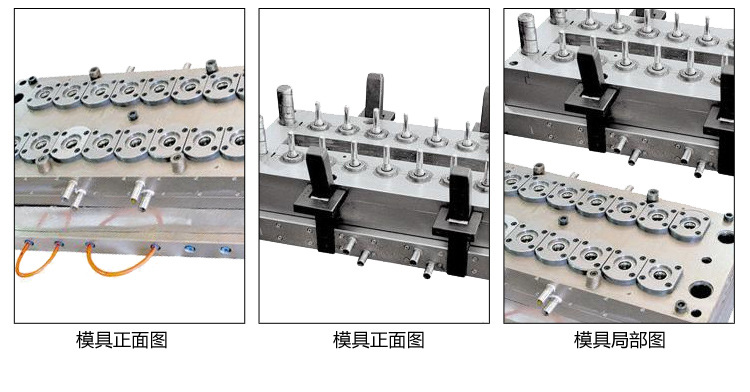 模具正面图

模具正面图

模具局部图