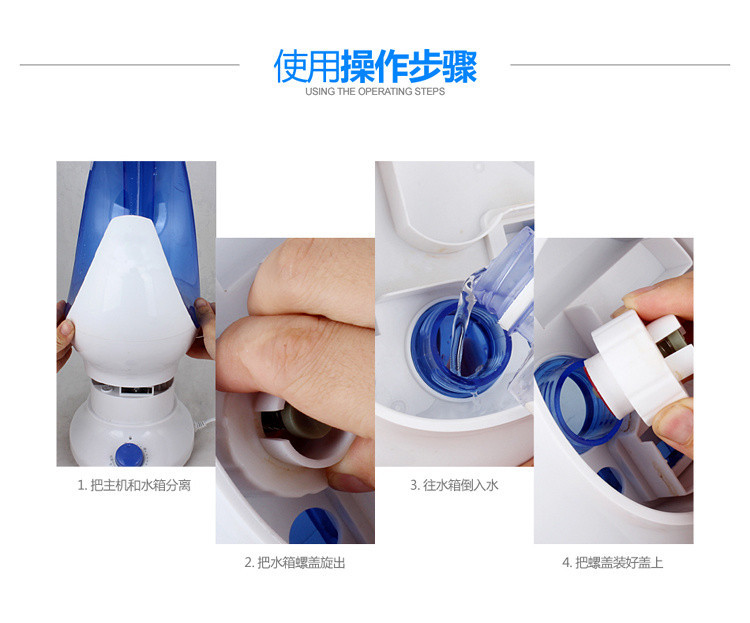 使用操作步骤
USING THE OPERATING STEPS

1. 把主机和水箱分离

2. 把水箱螺盖旋出

3. 往水箱倒入水

4. 把螺盖装好盖上