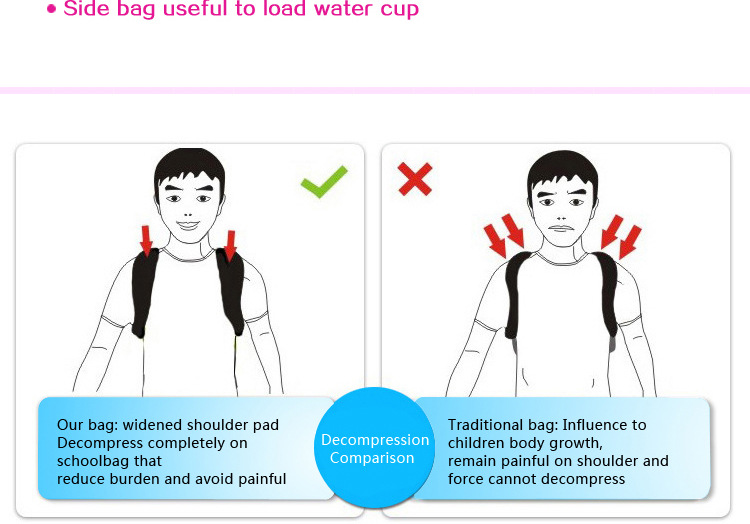 • Side bag useful to load water cup

Our bag: widened shoulder pad
Decompress completely on schoolbag that
reduce burden and avoid painful

Decompression Comparison

Traditional bag: Influence to children body growth,
remain painful on shoulder and force cannot decompress